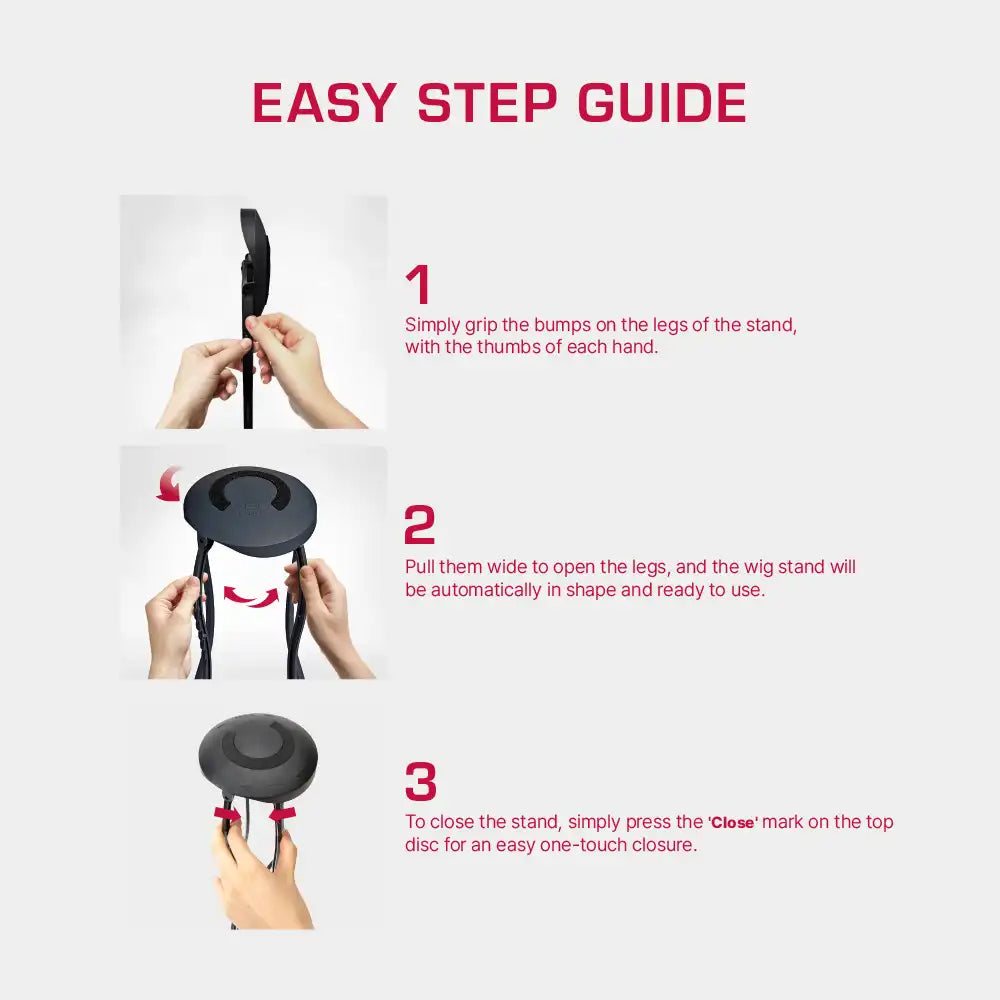 EASY STEP GUIDE

1
Simply grip the bumps on the legs of the stand, with the thumbs of each hand.

2
Pull them wide to open the legs, and the wig stand will be automatically in shape and ready to use.

3
To close the stand, simply press the 'Close' mark on the top disc for an easy one-touch closure.